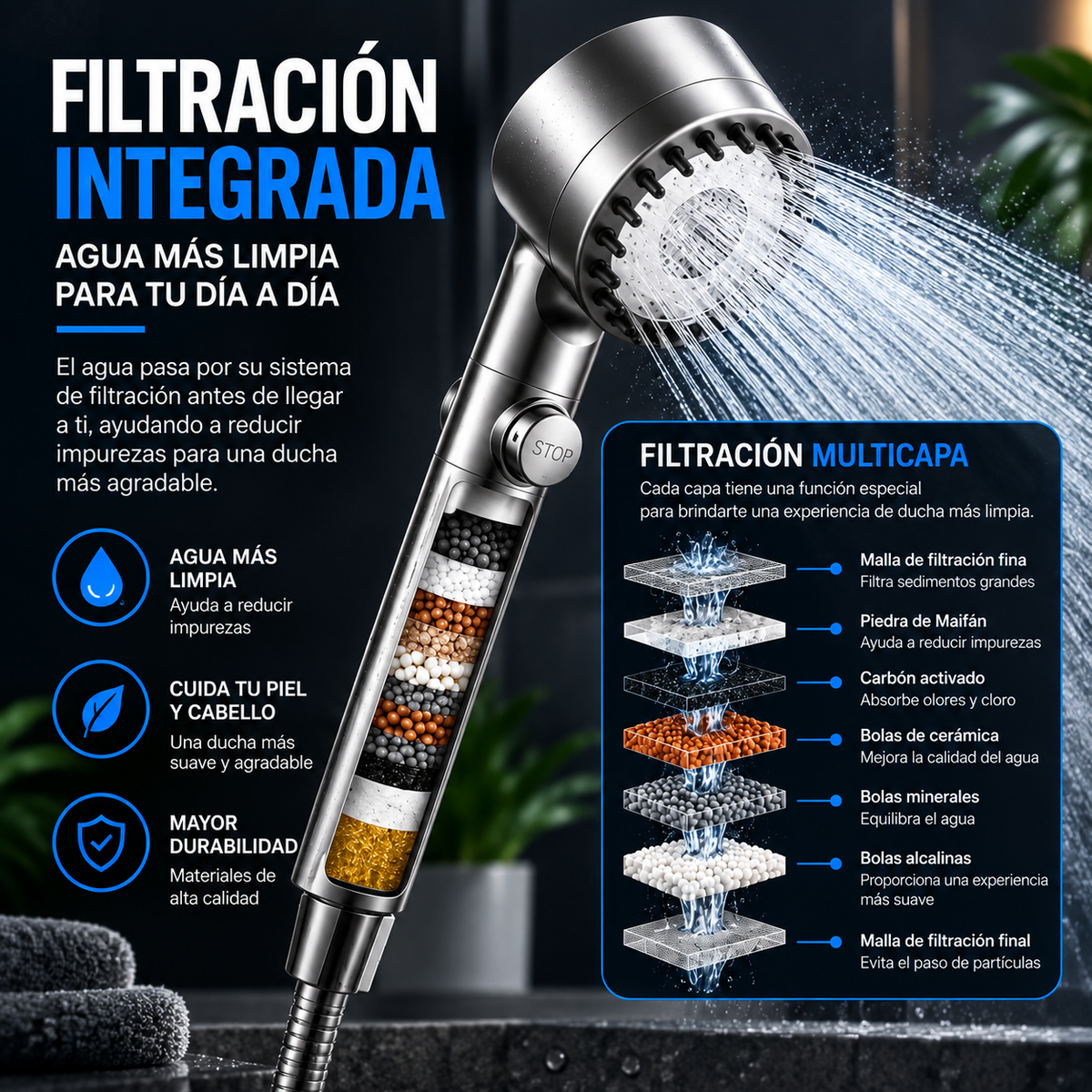 FILTRACIÓN INTEGRADA

AGUA MÁS LIMPIA PARA TU DÍA A DÍA

El agua pasa por su sistema de filtración antes de llegar a ti, ayudando a reducir impurezas para una ducha más agradable.

AGUA MÁS LIMPIA
Ayuda a reducir impurezas

CUIDA TU PIEL Y CABELLO
Una ducha más suave y agradable

MAYOR DURABILIDAD
Materiales de alta calidad

STOP

FILTRACIÓN MULTICAPA
Cada capa tiene una función especial para brindarte una experiencia de ducha más limpia.

Malla de filtración fina
Filtra sedimentos grandes

Piedra de Maifán
Ayuda a reducir impurezas

Carbón activado
Absorbe olores y cloro

Bolas de cerámica
Mejora la calidad del agua

Bolas minerales
Equilibra el agua

Bolas alcalinas
Proporciona una experiencia más suave

Malla de filtración final
Evita el paso de partículas