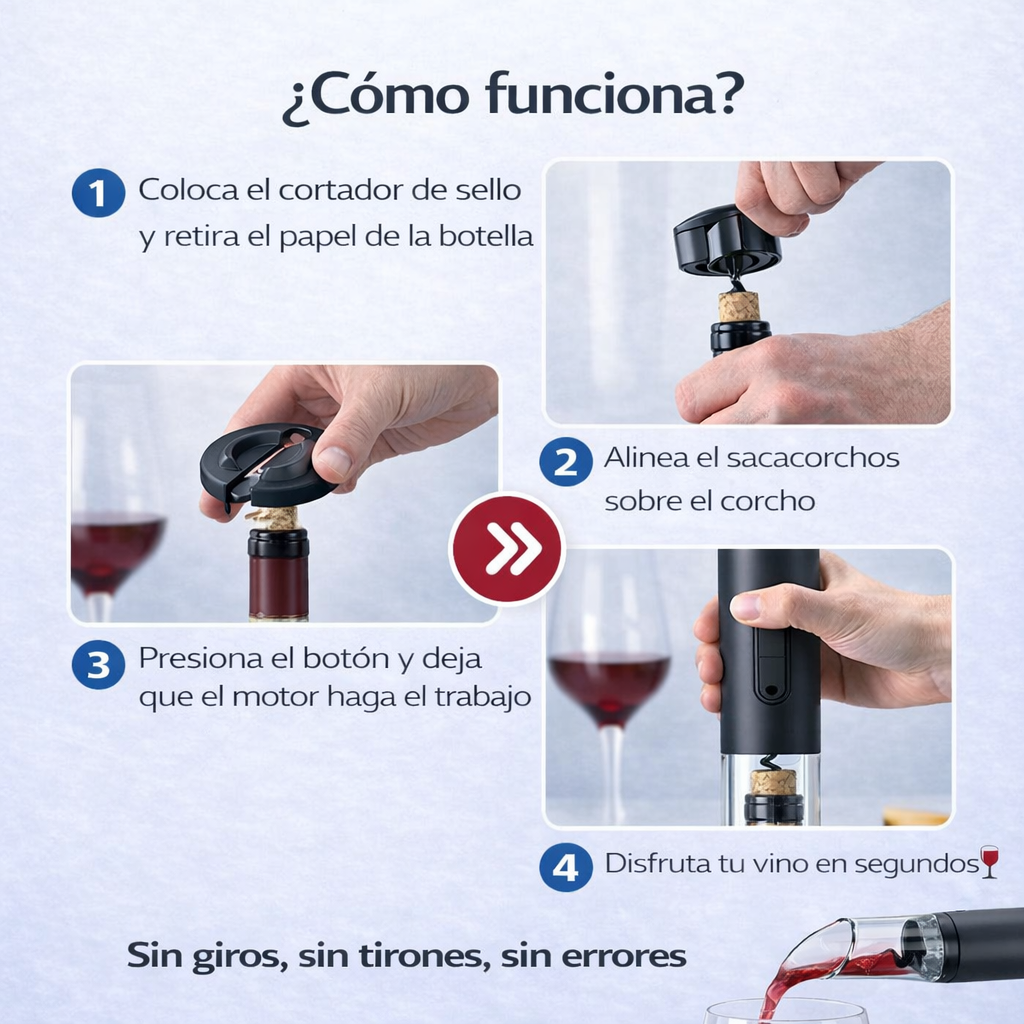 ¿Cómo funciona?

1 Coloca el cortador de sello y retira el papel de la botella

2 Alinea el sacacorchos sobre el corcho

3 Presiona el botón y deja que el motor haga el trabajo

4 Disfruta tu vino en segundos🍷

Sin giros, sin tirones, sin errores